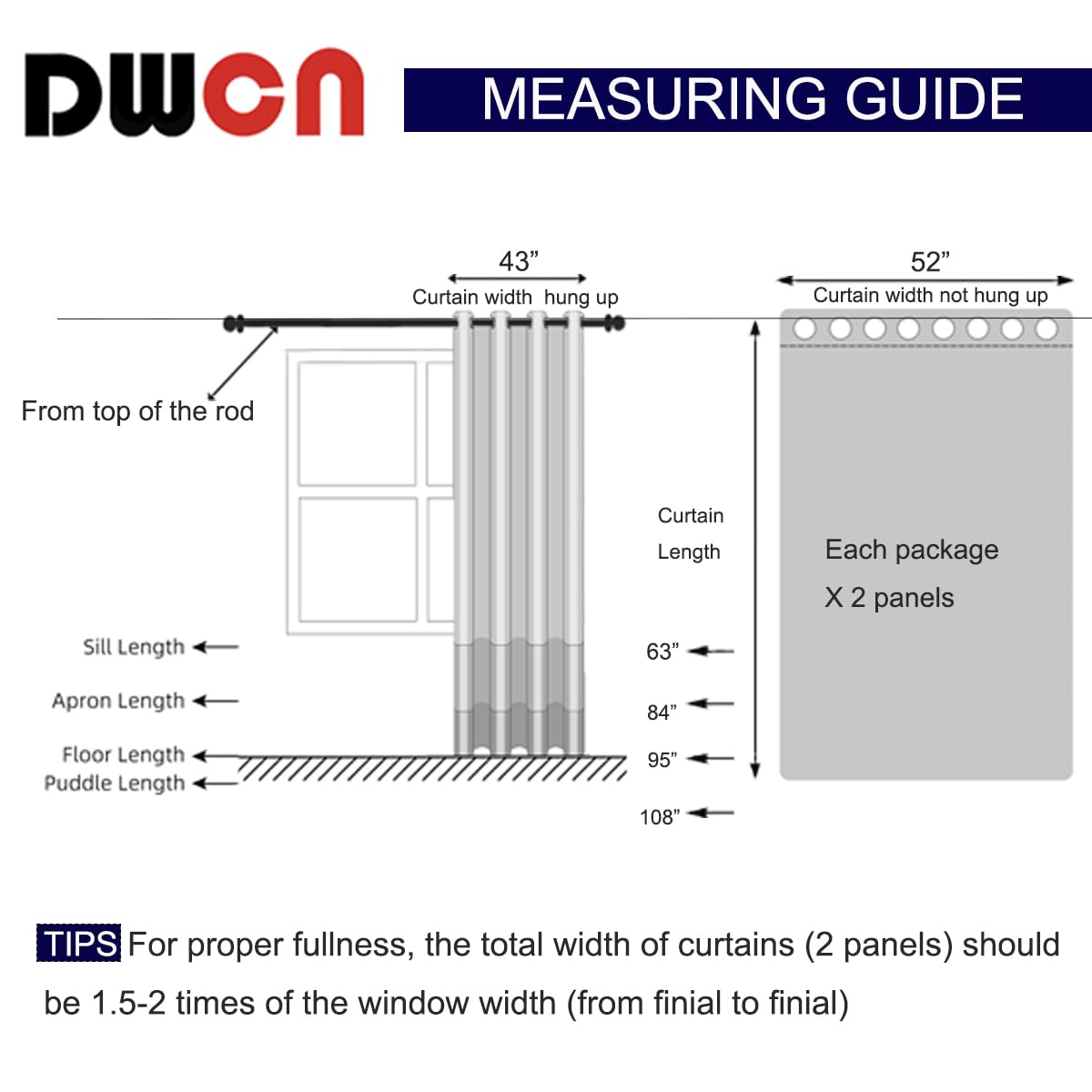 DWCN

MEASURING GUIDE

43”
Curtain width hung up

52”
Curtain width not hung up

From top of the rod

Curtain Length

Each package X 2 panels

Sill Length
Apron Length
Floor Length
Puddle Length

63”
84”
95”
108”

TIPS For proper fullness, the total width of curtains (2 panels) should be 1.5-2 times of the window width (from finial to finial)