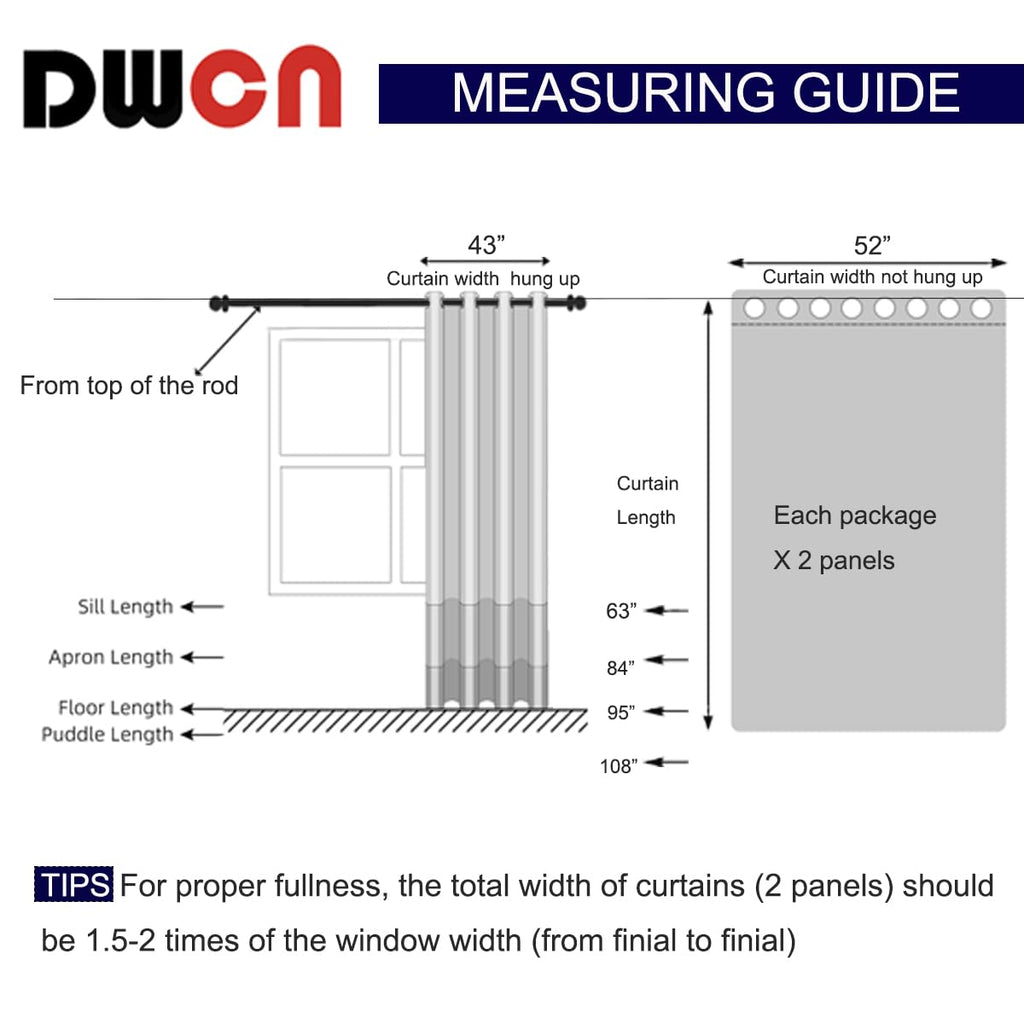 DWCN

MEASURING GUIDE

43”
Curtain width hung up

52”
Curtain width not hung up

From top of the rod

Curtain Length

Each package
X 2 panels

Sill Length
Apron Length
Floor Length
Puddle Length

63”
84”
95”
108”

TIPS For proper fullness, the total width of curtains (2 panels) should be 1.5-2 times of the window width (from finial to finial)